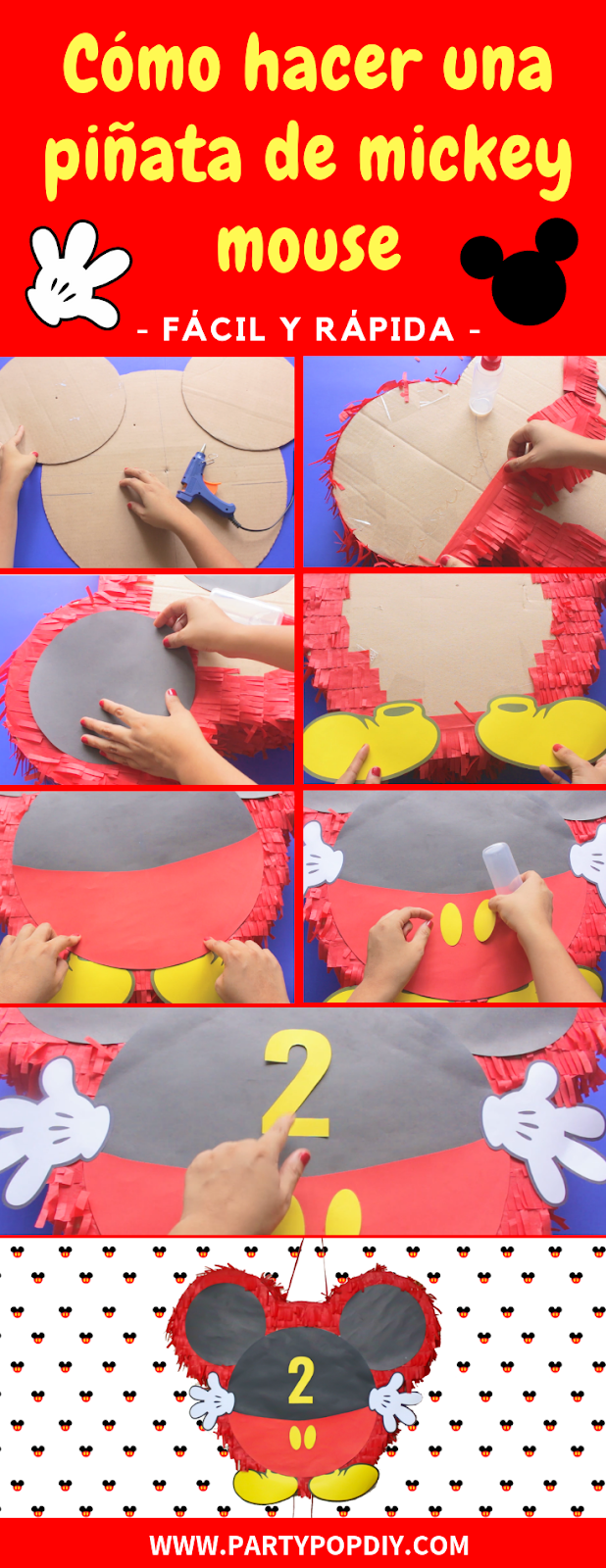 Cómo hacer una piñata de mickey mouse

- FÁCIL Y RÁPIDA -

2

2

WWW.PARTYPOPDIY.COM