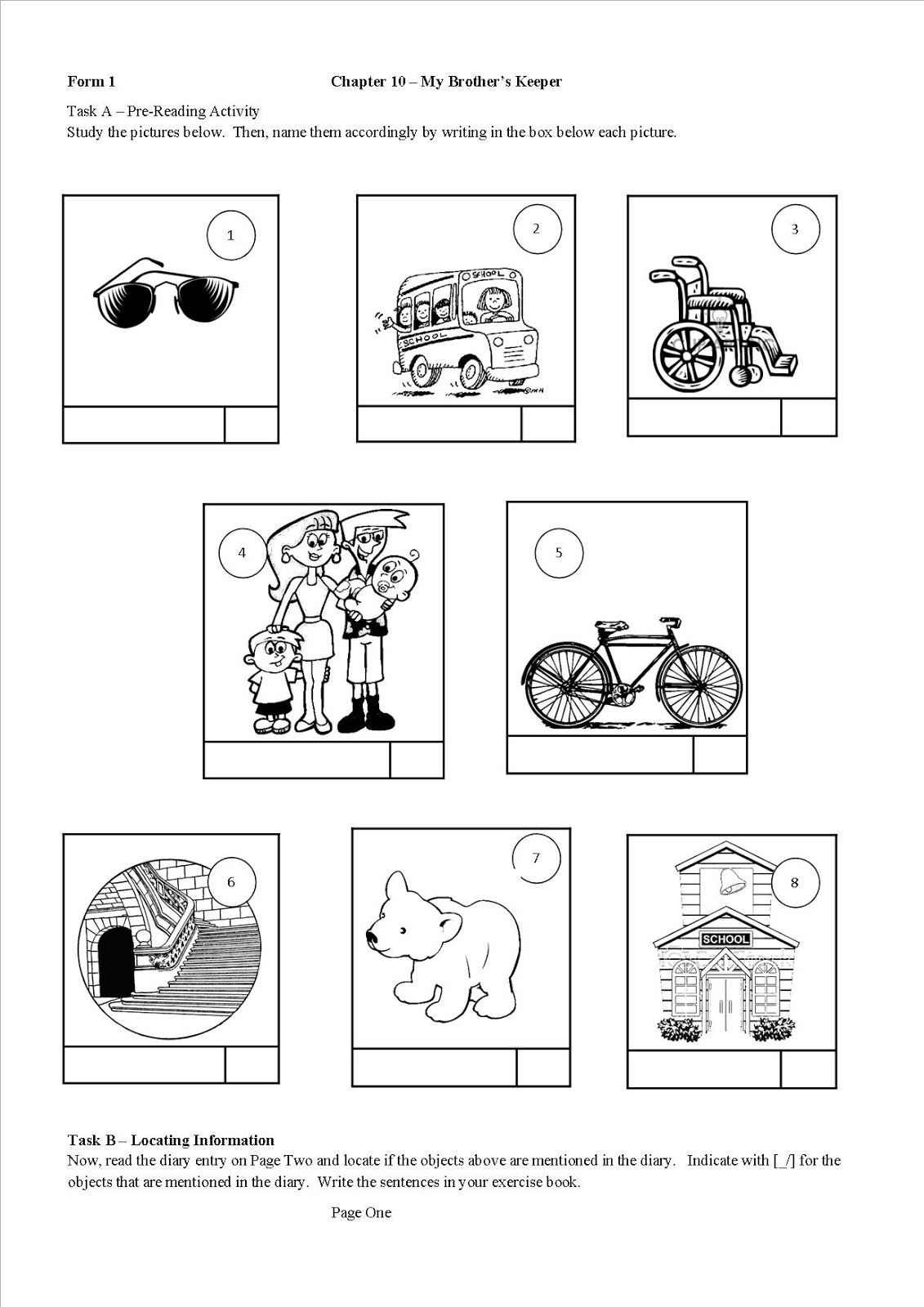 Form 1 Chapter 10 – My Brother's Keeper

Task A – Pre-Reading Activity
Study the pictures below. Then, name them accordingly by writing in the box below each picture.

1

2

SCHOOL

SCHOOL

3

4

5

6

7

8

SCHOOL

Task B – Locating Information
Now, read the diary entry on Page Two and locate if the objects above are mentioned in the diary. Indicate with [_/] for the objects that are mentioned in the diary. Write the sentences in your exercise book.

Page One