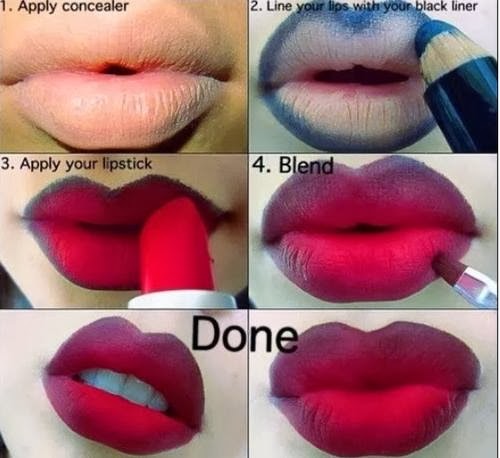 1. Apply concealer

2. Line your lips with your black liner

3. Apply your lipstick

4. Blend

Done