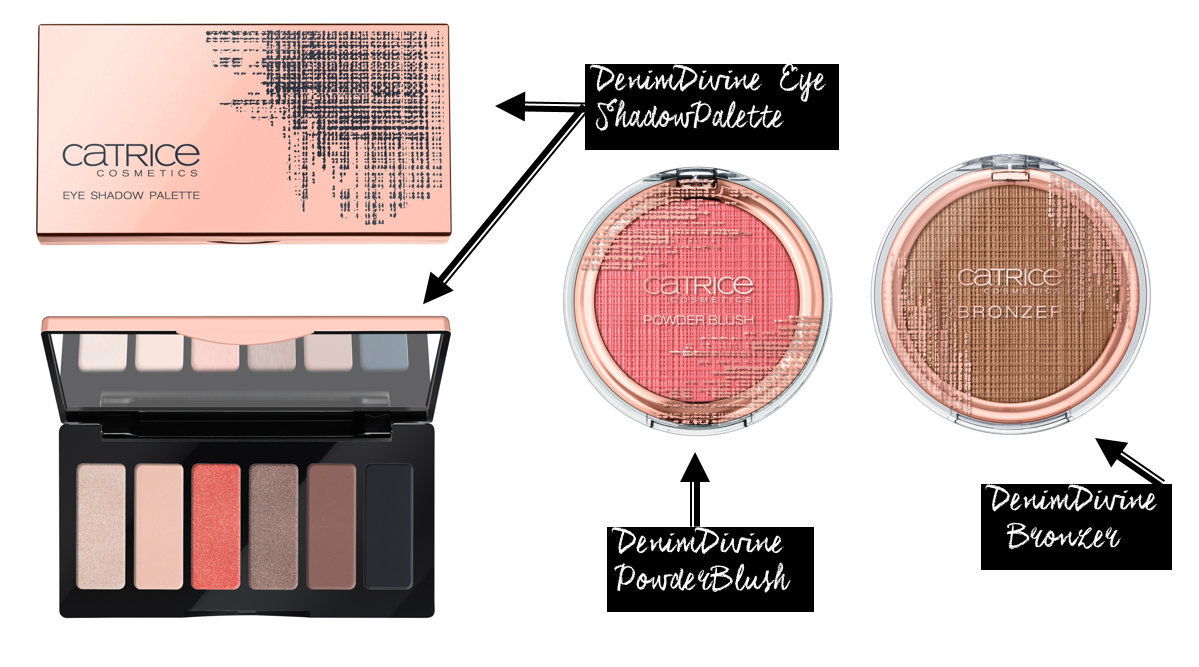 CATRICE
COSMETICS
EYE SHADOW PALETTE

DenimDivine Eye ShadowPalette

CATRICE
COSMETICS
POWDER BLUSH

CATRICE
COSMETICS
BRONZER

DenimDivine PowderBlush

DenimDivine Bronzer