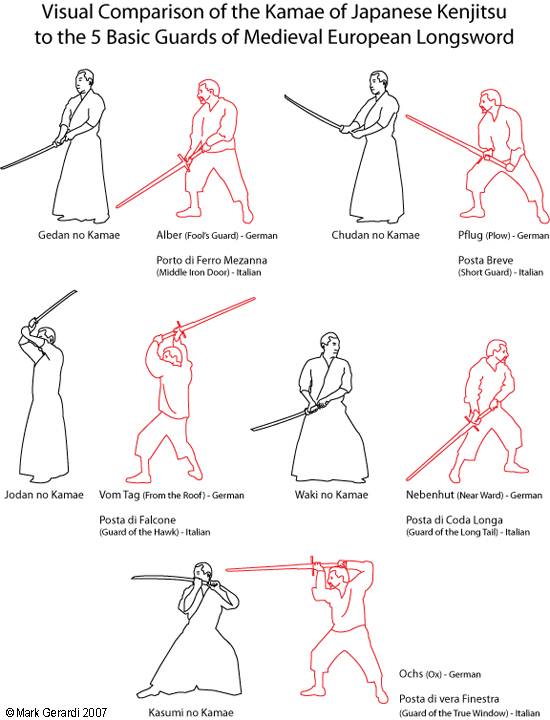 Visual Comparison of the Kamae of Japanese Kenjitsu to the 5 Basic Guards of Medieval European Longsword

Gedan no Kamae

Alber (Fool's Guard) - German

Porto di Ferro Mezanna
(Middle Iron Door) - Italian

Chudan no Kamae

Pflug (Plow) - German

Posta Breve
(Short Guard) - Italian

Jodan no Kamae

Vom Tag (From the Roof) - German

Posta di Falcone
(Guard of the Hawk) - Italian

Waki no Kamae

Nebenhut (Near Ward) - German

Posta di Coda Longa
(Guard of the Long Tail) - Italian

Kasumi no Kamae

Ochs (Ox) - German

Posta di vera Finestra
(Guard of the True Window) - Italian

© Mark Gerardi 2007