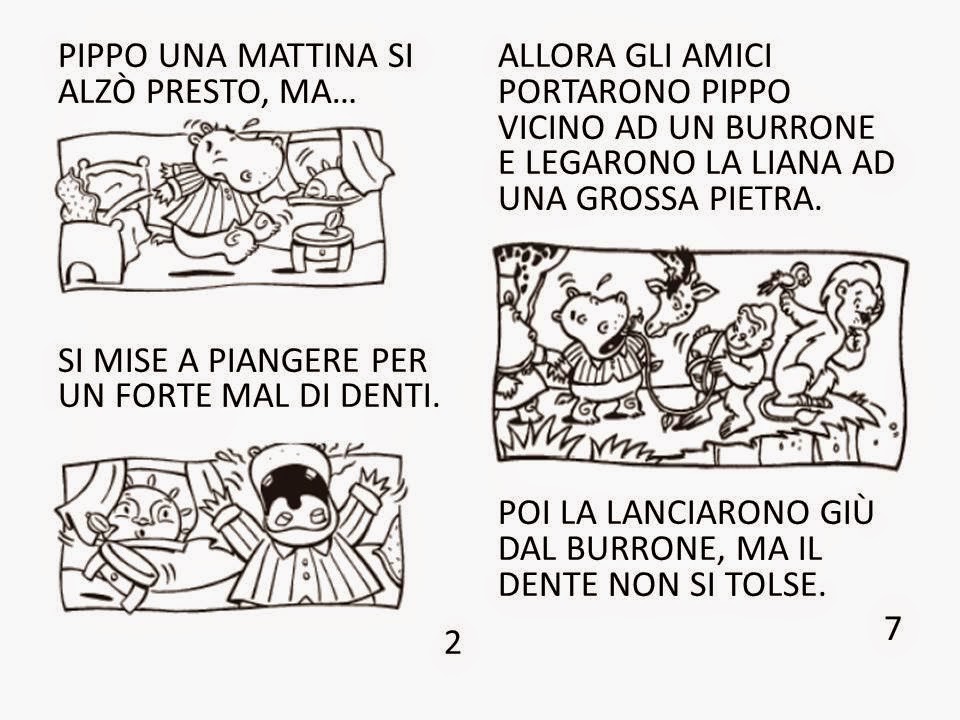 PIPPO UNA MATTINA SI ALZÒ PRESTO, MA...

SI MISE A PIANGERE PER UN FORTE MAL DI DENTI.

2

ALLORA GLI AMICI PORTARONO PIPPO VICINO AD UN BURRONE E LEGARONO LA LIANA AD UNA GROSSA PIETRA.

POI LA LANCIARONO GIÙ DAL BURRONE, MA IL DENTE NON SI TOLSE.

7