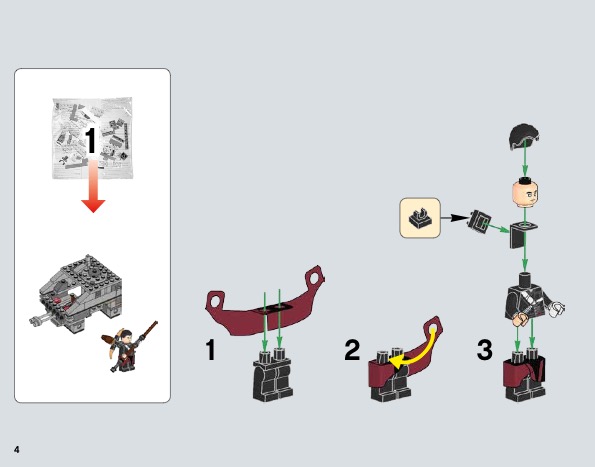 1

1

2

3

4