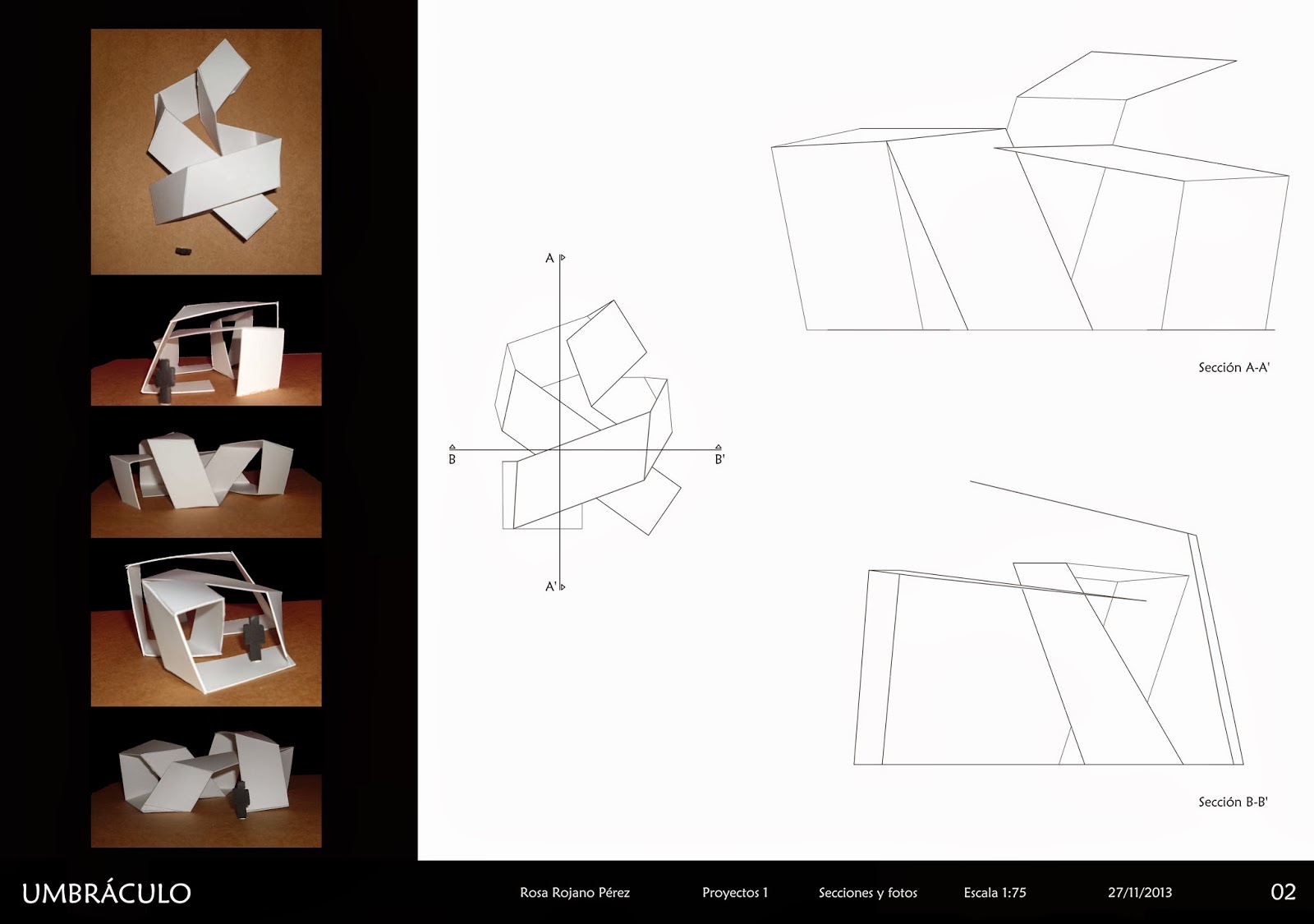 A

B

B'

A'

Sección A-A'

Sección B-B'

UMBRÁCULO

Rosa Rojano Pérez

Proyectos 1

Secciones y fotos

Escala 1:75

27/11/2013

02