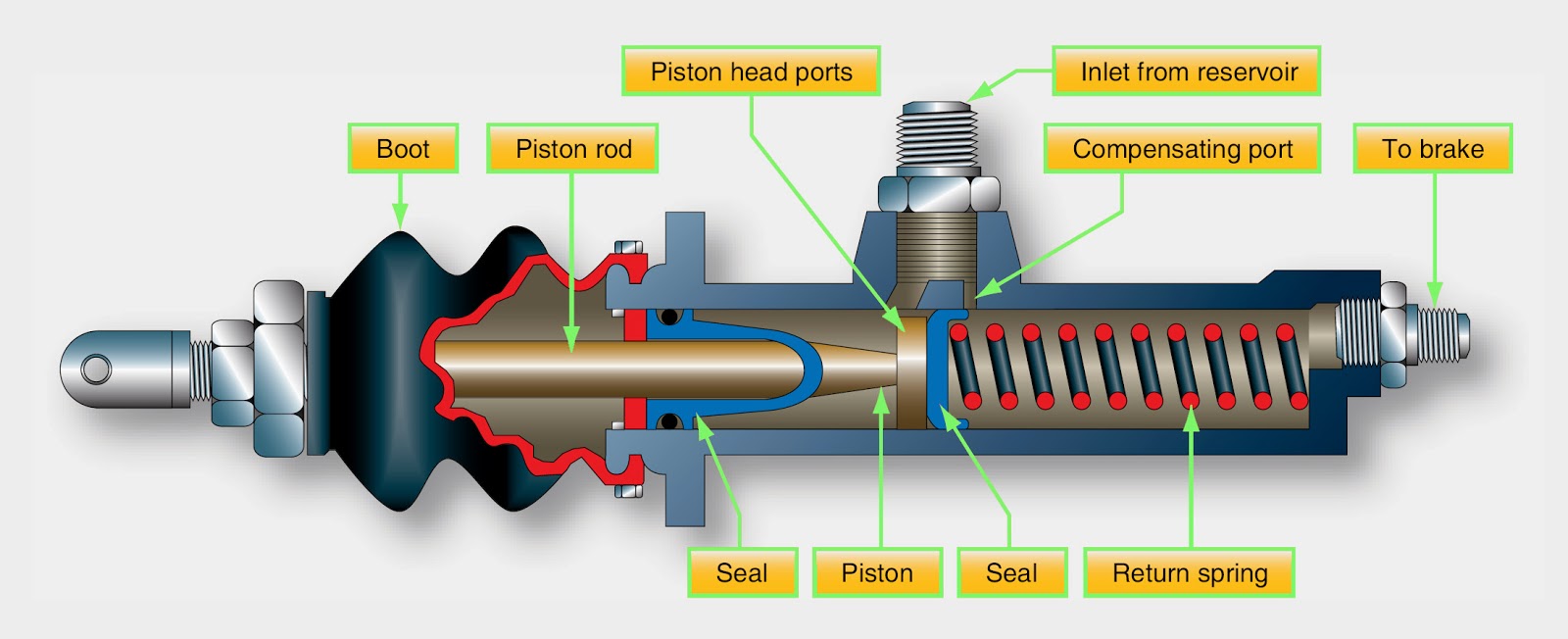 Piston head ports

Inlet from reservoir

Boot

Piston rod

Compensating port

To brake

Seal

Piston

Seal

Return spring