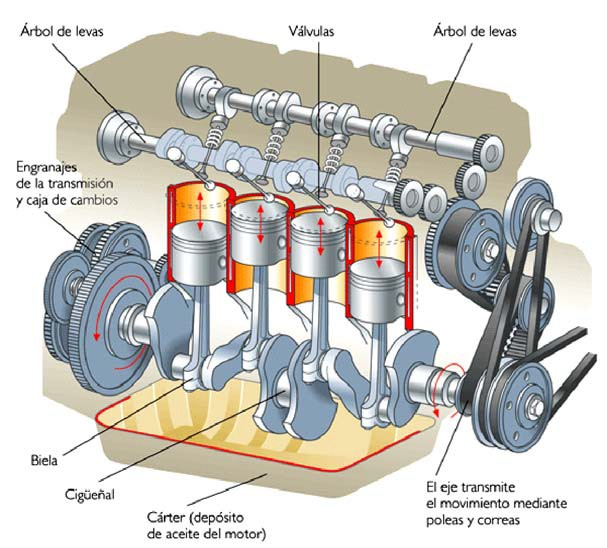 Árbol de levas

Válvulas

Árbol de levas

Engranajes de la transmisión y caja de cambios

Biela

Cigüeñal

Cárter (depósito de aceite del motor)

El eje transmite el movimiento mediante poleas y correas