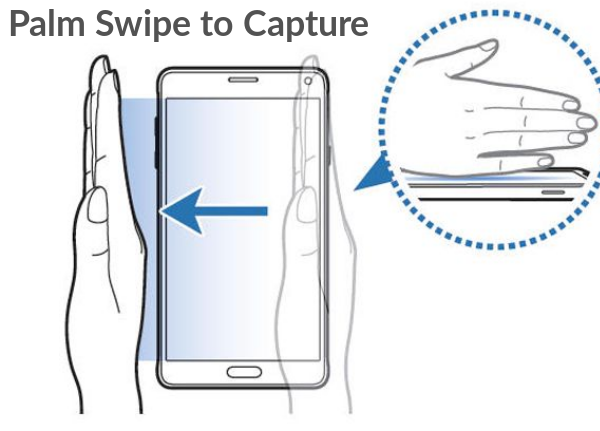 Palm Swipe to Capture