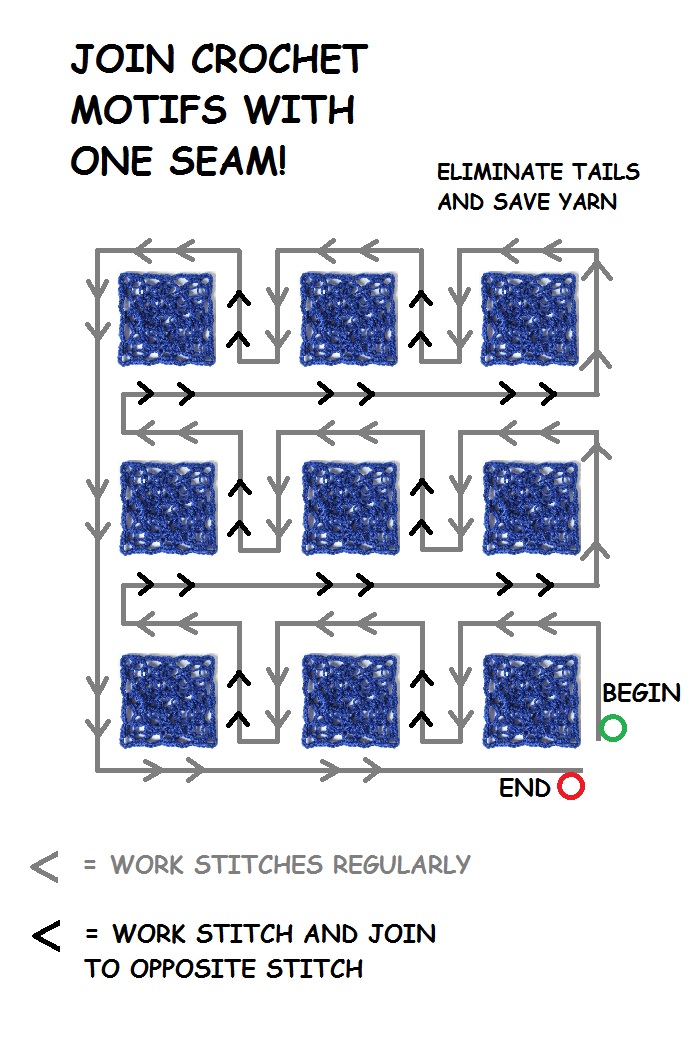 JOIN CROCHET MOTIFS WITH ONE SEAM!

ELIMINATE TAILS AND SAVE YARN

BEGIN

END

< = WORK STITCHES REGULARLY

< = WORK STITCH AND JOIN TO OPPOSITE STITCH