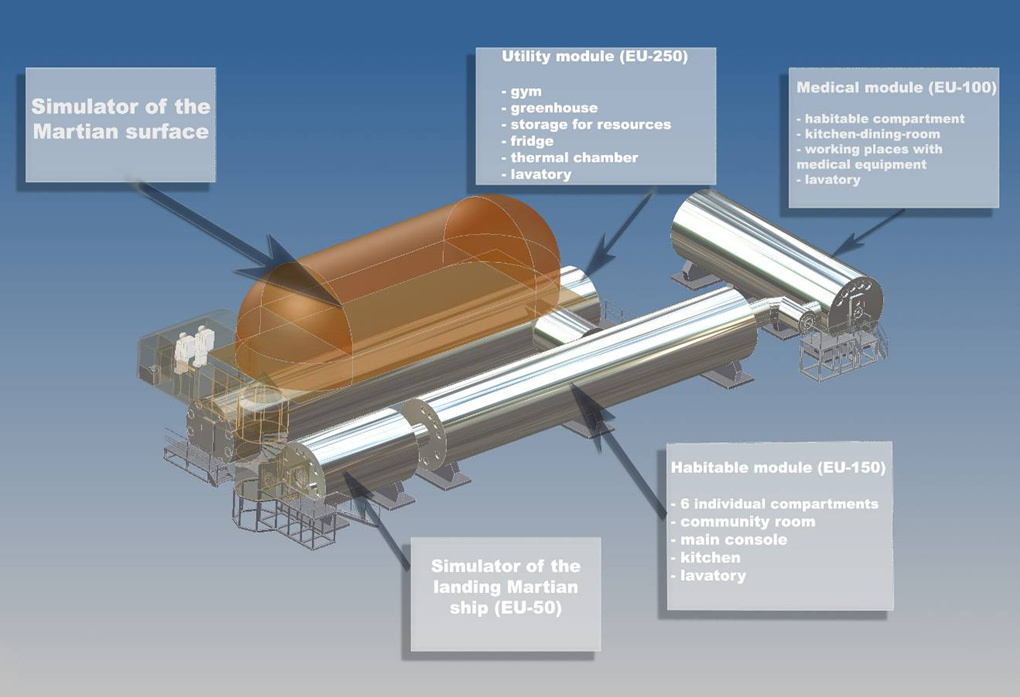 Simulator of the Martian surface

Utility module (EU-250)

- gym
- greenhouse
- storage for resources
- fridge
- thermal chamber
- lavatory

Medical module (EU-100)

- habitable compartment
- kitchen-dining-room
- working places with medical equipment
- lavatory

Habitable module (EU-150)

- 6 individual compartments
- community room
- main console
- kitchen
- lavatory

Simulator of the landing Martian ship (EU-50)