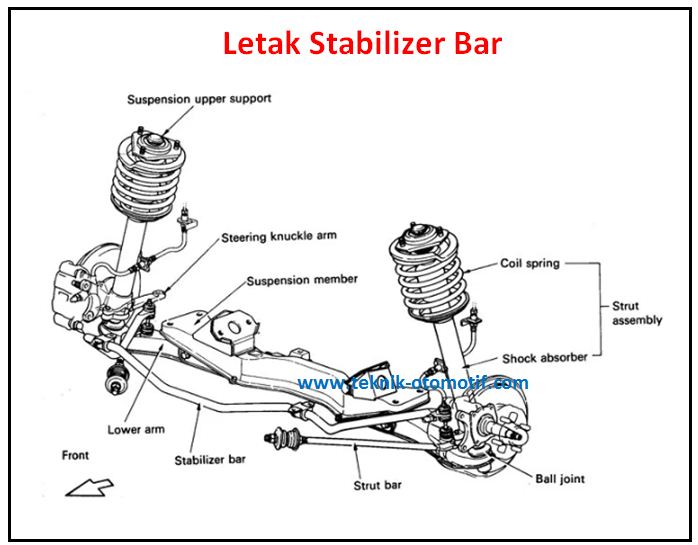 Letak Stabilizer Bar

Suspension upper support

Steering knuckle arm

Suspension member

Coil spring

Strut assembly

Shock absorber

www.teknik-otomotif.com

Lower arm

Front

Stabilizer bar

Strut bar

Ball joint