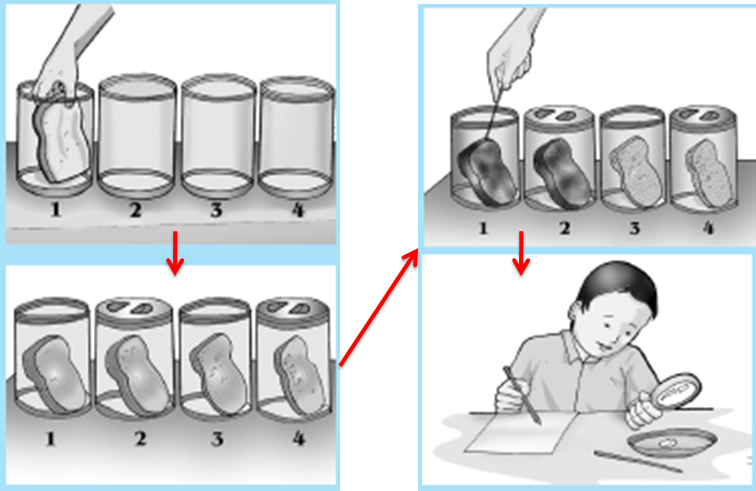 1 2 3 4

1 2 3 4

1 2 3 4