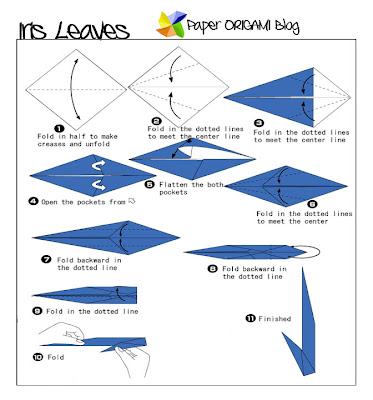 Iris Leaves

Paper ORIGAMI Blog

1 Fold in half to make creases and unfold

2 Fold in the dotted lines to meet the center line

3 Fold in the dotted lines to meet the center line

4 Open the pockets from

5 Flatten the both pockets

6 Fold in the dotted lines to meet the center

7 Fold backward in the dotted line

8 Fold backward in the dotted line

9 Fold in the dotted line

10 Fold

11 Finished