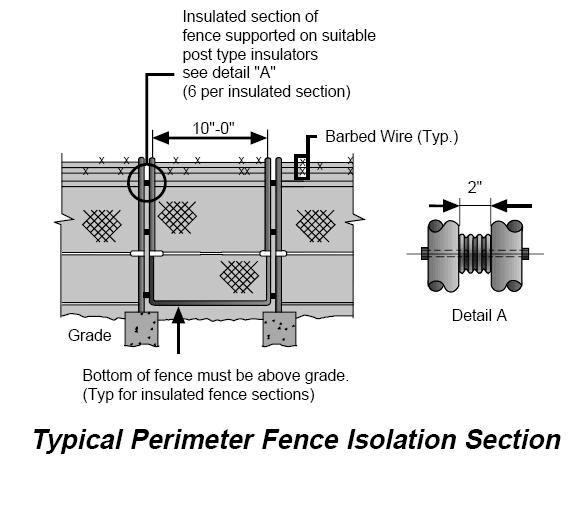 Insulated section of fence supported on suitable post type insulators see detail "A" (6 per insulated section)

10"-0"

Barbed Wire (Typ.)

2"

Detail A

Grade

Bottom of fence must be above grade. (Typ for insulated fence sections)

Typical Perimeter Fence Isolation Section