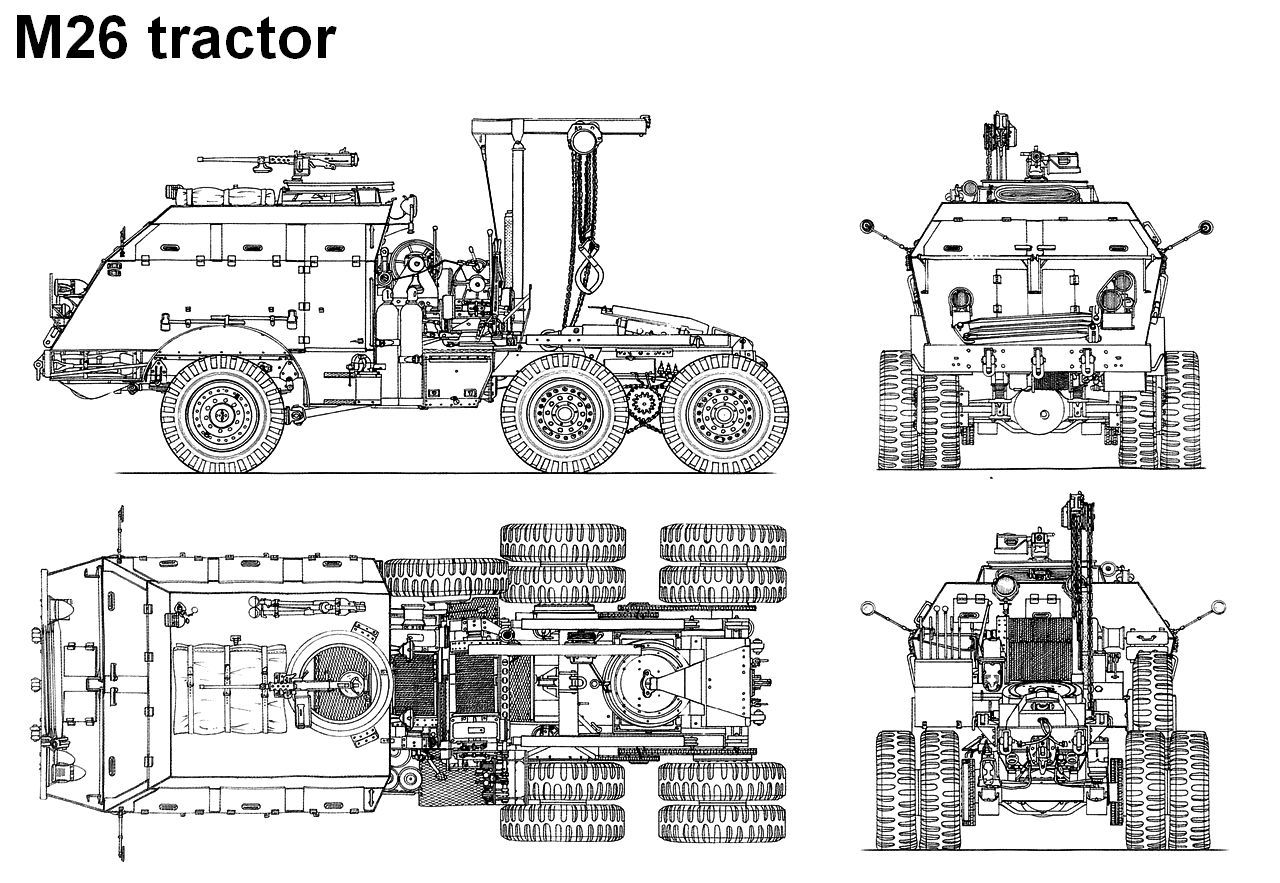 M26 tractor