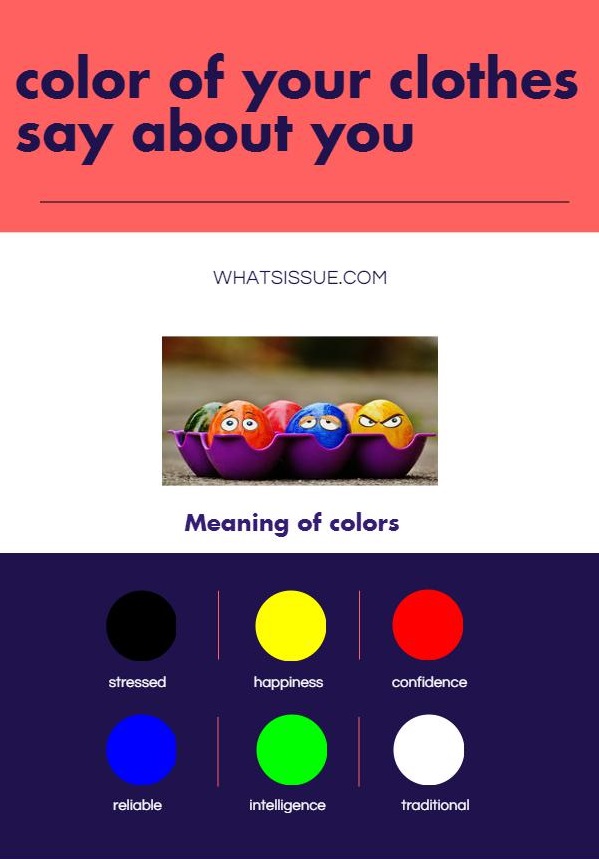 color of your clothes say about you

WHATSISSUE.COM

Meaning of colors

stressed
happiness
confidence
reliable
intelligence
traditional