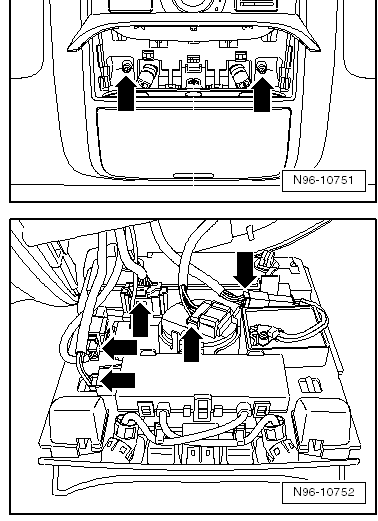 N96-10751

N96-10752