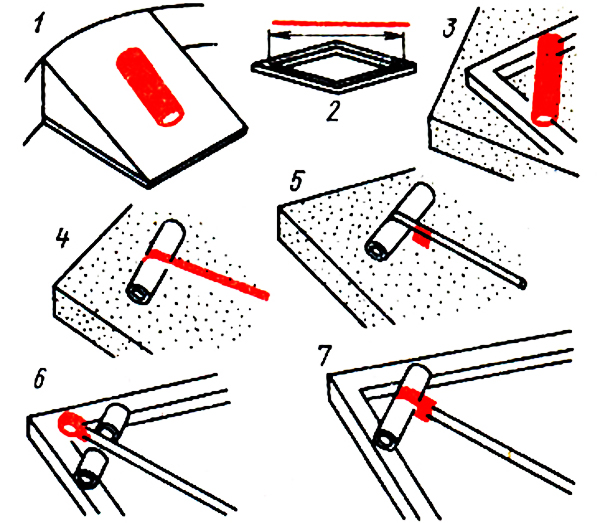 1
2
3
4
5
6
7