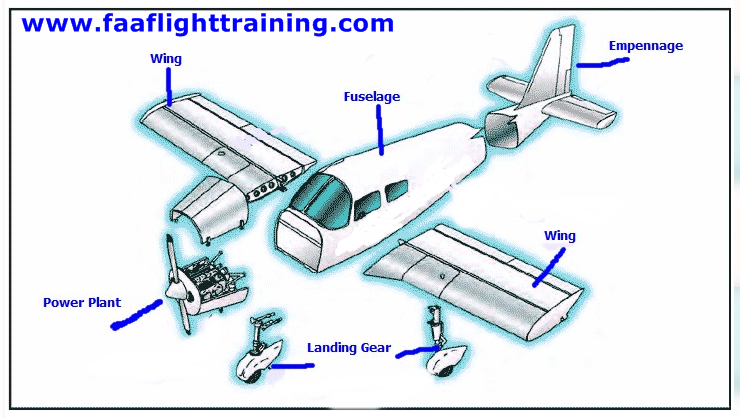 www.faaflighttraining.com

Wing

Empennage

Fuselage

Wing

Power Plant

Landing Gear