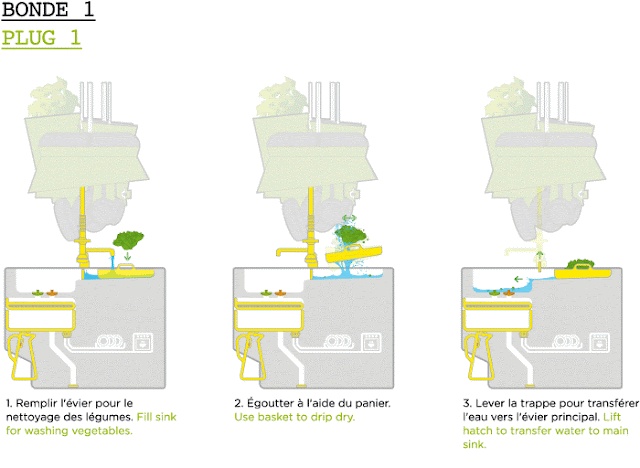 BONDE 1
PLUG 1

1. Remplir l'évier pour le nettoyage des légumes. Fill sink for washing vegetables.

2. Égoutter à l'aide du panier. Use basket to drip dry.

3. Lever la trappe pour transférer l'eau vers l'évier principal. Lift hatch to transfer water to main sink.