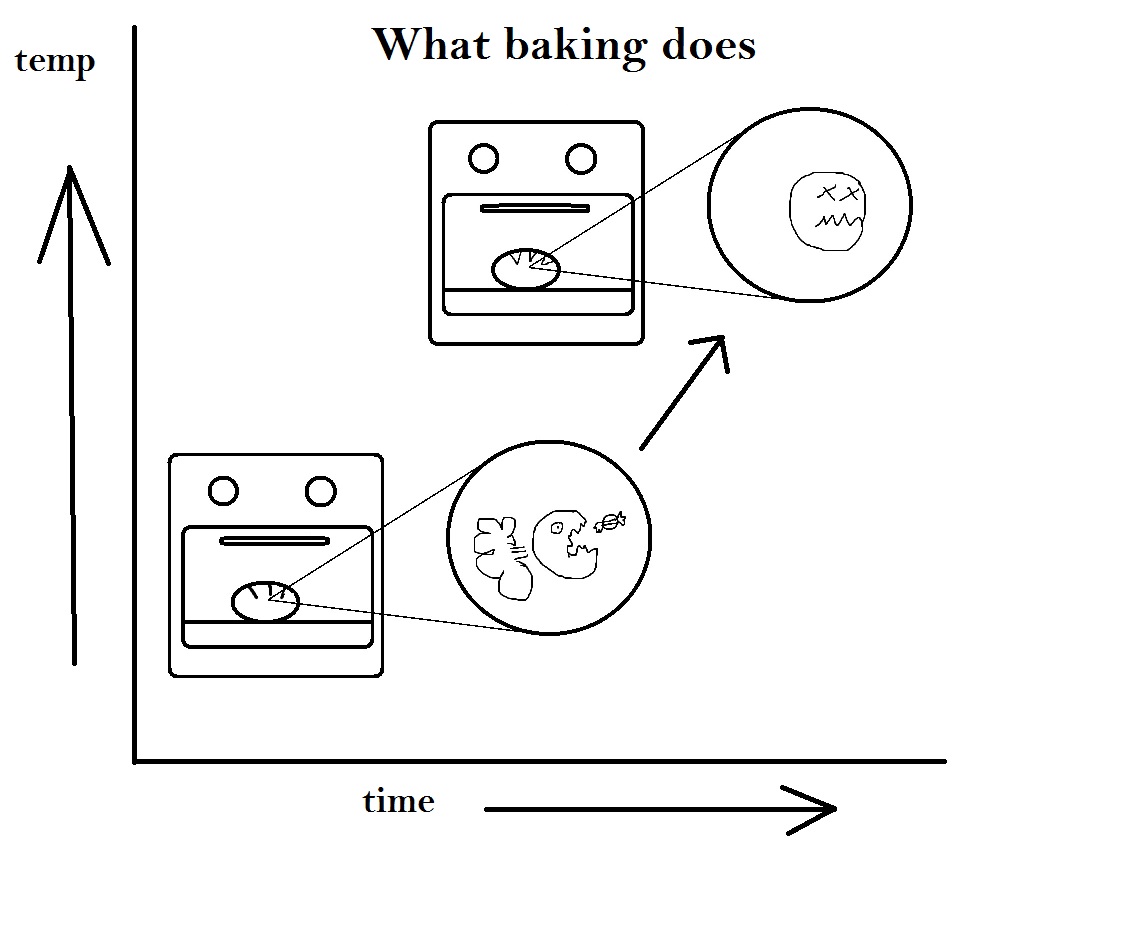 What baking does

temp

time