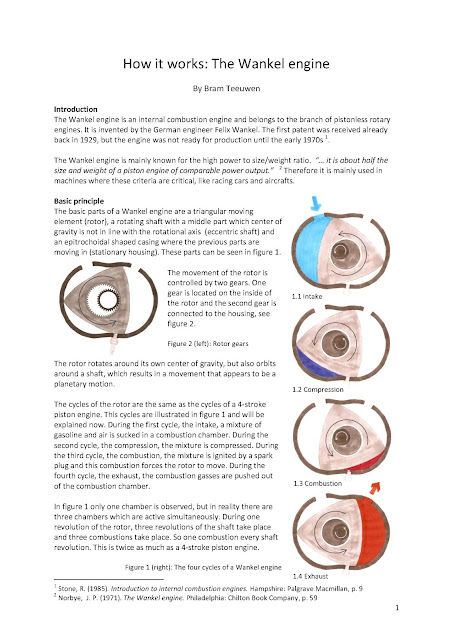 How it works: The Wankel engine

By Bram Teeuwen

Introduction
The Wankel engine is an internal combustion engine and belongs to the branch of pistonless rotary engines. It is invented by the German engineer Felix Wankel. The first patent was received already back in 1929, but the engine was not ready for production until the early 1970s $^1$.

The Wankel engine is mainly known for the high power to size/weight ratio. "... it is about half the size and weight of a piston engine of comparable power output." $^2$ Therefore it is mainly used in machines where these criteria are critical, like racing cars and aircrafts.

Basic principle
The basic parts of a Wankel engine are a triangular moving element (rotor), a rotating shaft with a middle part which center of gravity is not in line with the rotational axis (eccentric shaft) and an epitrochoidal shaped casing where the previous parts are moving in (stationary housing). These parts can be seen in figure 1.

The movement of the rotor is controlled by two gears. One gear is located on the inside of the rotor and the second gear is connected to the housing, see figure 2.

Figure 2 (left): Rotor gears

The rotor rotates around its own center of gravity, but also orbits around a shaft, which results in a movement that appears to be a planetary motion.

The cycles of the rotor are the same as the cycles of a 4-stroke piston engine. This cycles are illustrated in figure 1 and will be explained now. During the first cycle, the intake, a mixture of gasoline and air is sucked in a combustion chamber. During the second cycle, the compression, the mixture is compressed. During the third cycle, the combustion, the mixture is ignited by a spark plug and this combustion forces the rotor to move. During the fourth cycle, the exhaust, the combustion gasses are pushed out of the combustion chamber.

In figure 1 only one chamber is observed, but in reality there are three chambers which are active simultaneously. During one revolution of the rotor, three revolutions of the shaft take place and three combustions take place. So one combustion every shaft revolution. This is twice as much as a 4-stroke piston engine.

Figure 1 (right): The four cycles of a Wankel engine

1.1 Intake

1.2 Compression

1.3 Combustion

1.4 Exhaust

$^1$ Stone, R. (1985). Introduction to internal combustion engines. Hampshire: Palgrave Macmillan, p. 9
$^2$ Norbye, J. P. (1971). The Wankel engine. Philadelphia: Chilton Book Company, p. 59

1