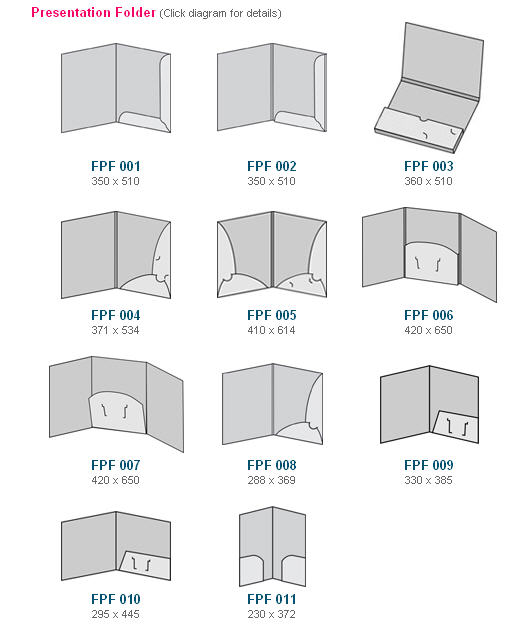 Presentation Folder (Click diagram for details)

FPF 001
350 x 510

FPF 002
350 x 510

FPF 003
360 x 510

FPF 004
371 x 534

FPF 005
410 x 614

FPF 006
420 x 650

FPF 007
420 x 650

FPF 008
288 x 369

FPF 009
330 x 385

FPF 010
295 x 445

FPF 011
230 x 372