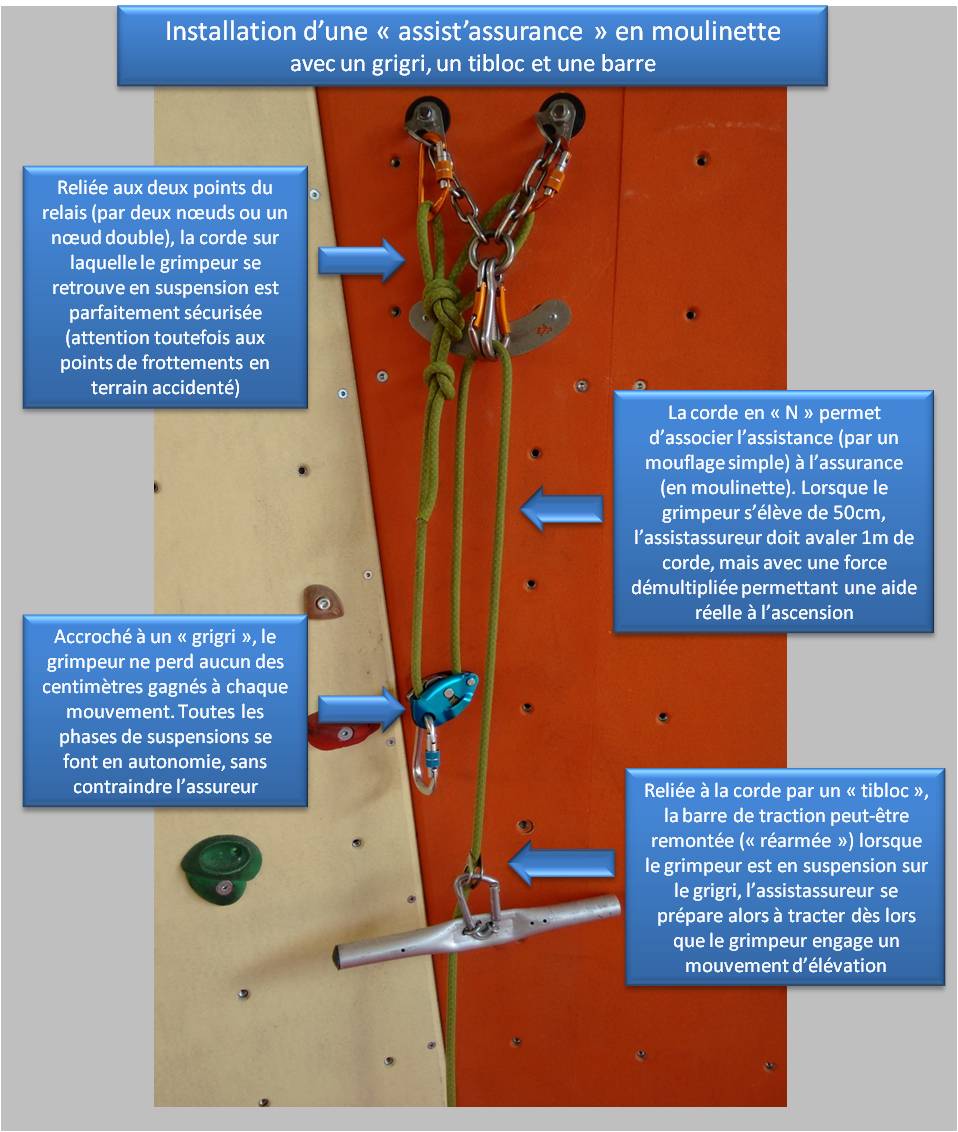 Installation d'une « assist'assurance » en moulinette
avec un grigri, un tibloc et une barre

Reliée aux deux points du relais (par deux nœuds ou un nœud double), la corde sur laquelle le grimpeur se retrouve en suspension est parfaitement sécurisée (attention toutefois aux points de frottements en terrain accidenté)

La corde en « N » permet d'associer l'assistance (par un mouflage simple) à l'assurance (en moulinette). Lorsque le grimpeur s'élève de 50cm, l'assistassureur doit avaler 1m de corde, mais avec une force démultipliée permettant une aide réelle à l'ascension

Accroché à un « grigri », le grimpeur ne perd aucun des centimètres gagnés à chaque mouvement. Toutes les phases de suspensions se font en autonomie, sans contraindre l'assureur

Reliée à la corde par un « tibloc », la barre de traction peut-être remontée (« réarmée ») lorsque le grimpeur est en suspension sur le grigri, l'assistassureur se prépare alors à tracter dès lors que le grimpeur engage un mouvement d'élévation