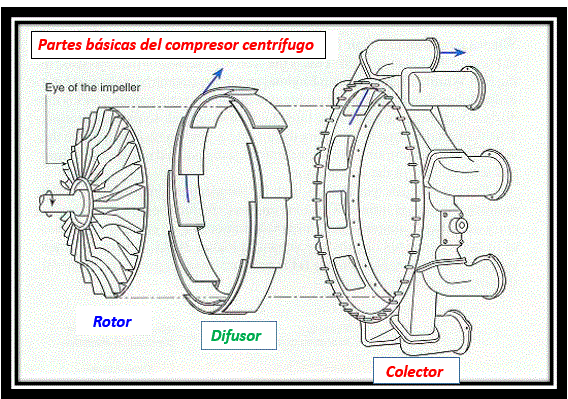 Partes básicas del compresor centrífugo

Eye of the impeller

Rotor

Difusor

Colector