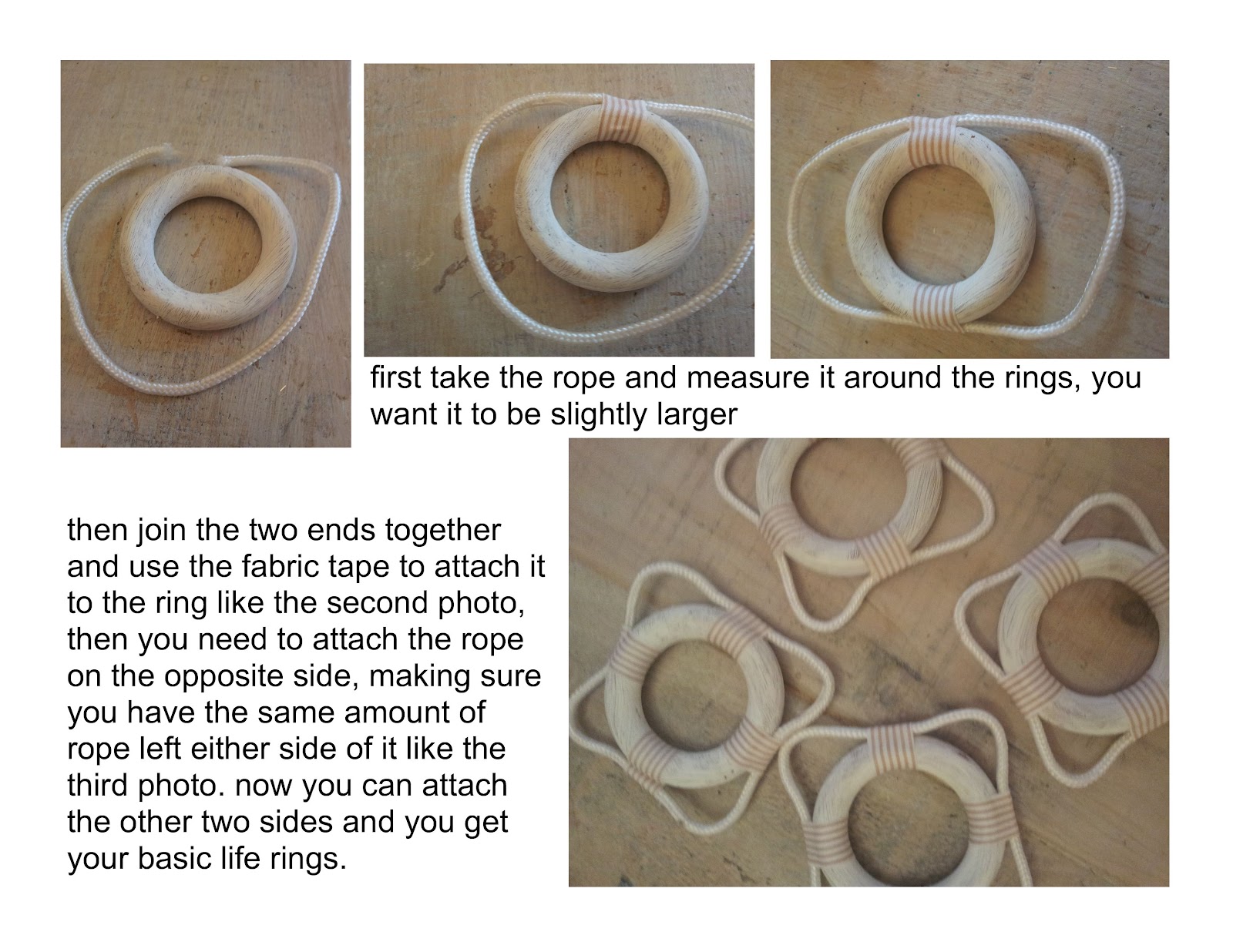 first take the rope and measure it around the rings, you want it to be slightly larger

then join the two ends together and use the fabric tape to attach it to the ring like the second photo, then you need to attach the rope on the opposite side, making sure you have the same amount of rope left either side of it like the third photo. now you can attach the other two sides and you get your basic life rings.