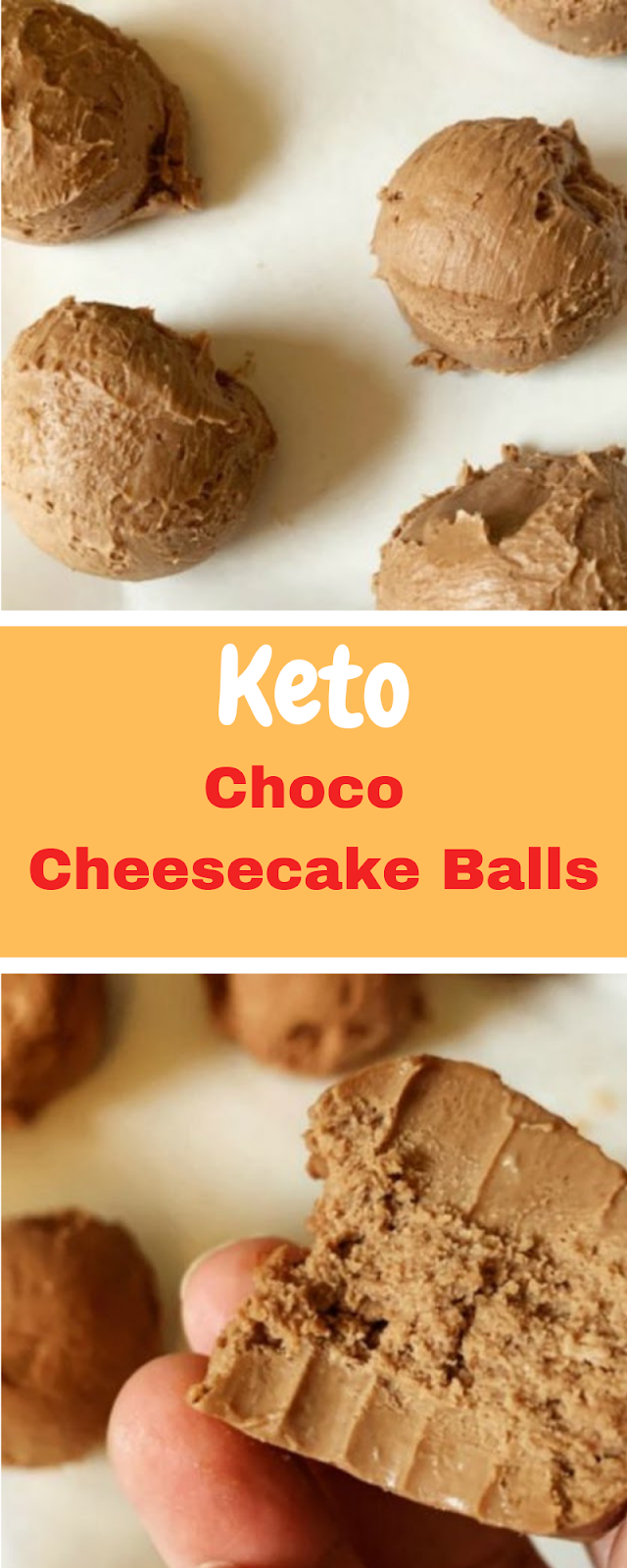 Keto
Choco
Cheesecake Balls