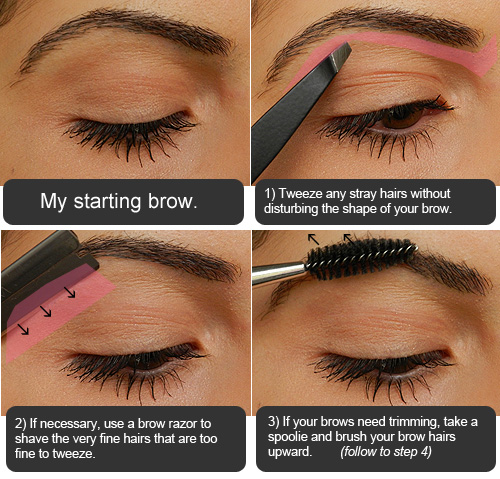 My starting brow.

1) Tweeze any stray hairs without disturbing the shape of your brow.

2) If necessary, use a brow razor to shave the very fine hairs that are too fine to tweeze.

3) If your brows need trimming, take a spoolie and brush your brow hairs upward. (follow to step 4)