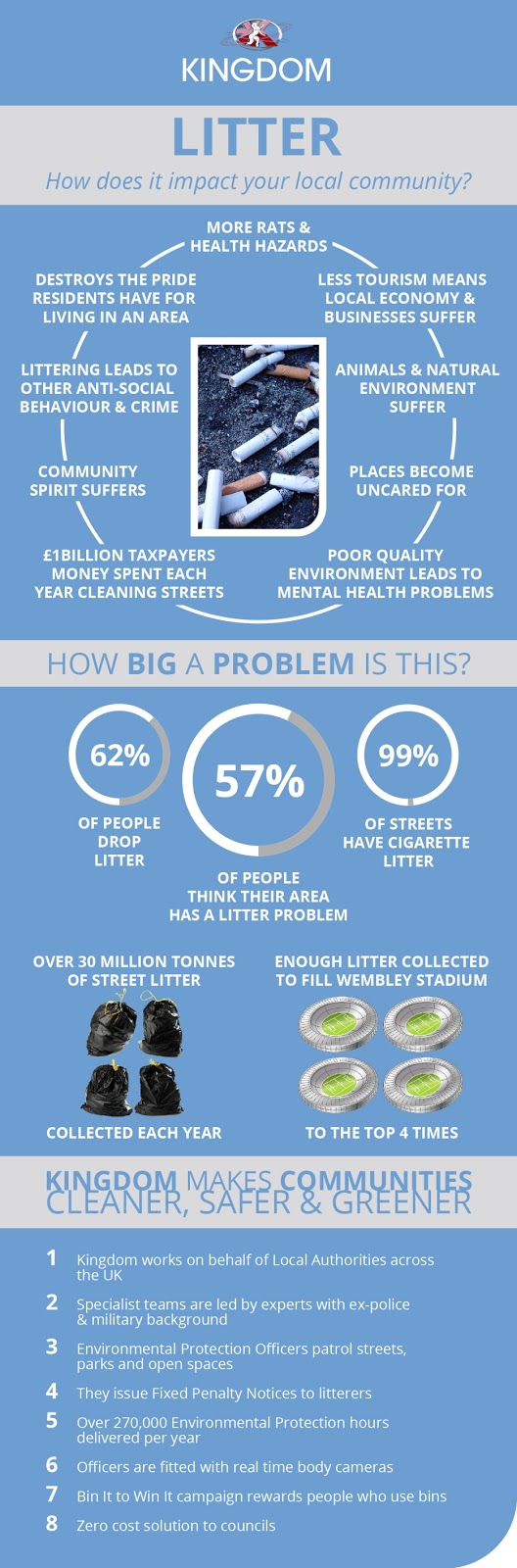 KINGDOM

LITTER

How does it impact your local community?

MORE RATS & HEALTH HAZARDS

LESS TOURISM MEANS LOCAL ECONOMY & BUSINESSES SUFFER

ANIMALS & NATURAL ENVIRONMENT SUFFER

PLACES BECOME UNCARED FOR

POOR QUALITY ENVIRONMENT LEADS TO MENTAL HEALTH PROBLEMS

£1BILLION TAXPAYERS MONEY SPENT EACH YEAR CLEANING STREETS

COMMUNITY SPIRIT SUFFERS

LITTERING LEADS TO OTHER ANTI-SOCIAL BEHAVIOUR & CRIME

DESTROYS THE PRIDE RESIDENTS HAVE FOR LIVING IN AN AREA

HOW BIG A PROBLEM IS THIS?

62%
OF PEOPLE DROP LITTER

57%
OF PEOPLE THINK THEIR AREA HAS A LITTER PROBLEM

99%
OF STREETS HAVE CIGARETTE LITTER

OVER 30 MILLION TONNES OF STREET LITTER
COLLECTED EACH YEAR

ENOUGH LITTER COLLECTED TO FILL WEMBLEY STADIUM
TO THE TOP 4 TIMES

KINGDOM MAKES COMMUNITIES CLEANER, SAFER & GREENER

1 Kingdom works on behalf of Local Authorities across the UK
2 Specialist teams are led by experts with ex-police & military background
3 Environmental Protection Officers patrol streets, parks and open spaces
4 They issue Fixed Penalty Notices to litterers
5 Over 270,000 Environmental Protection hours delivered per year
6 Officers are fitted with real time body cameras
7 Bin It to Win It campaign rewards people who use bins
8 Zero cost solution to councils