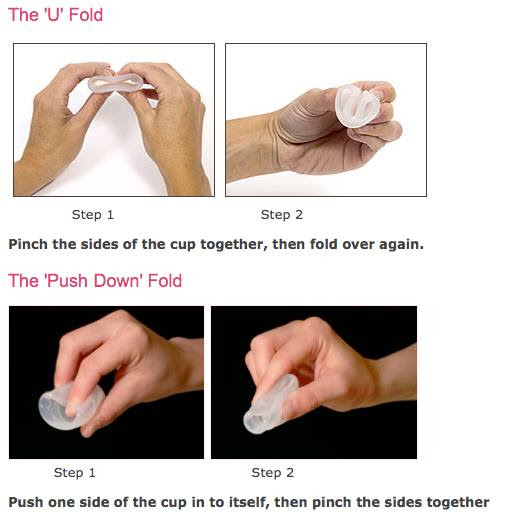 The 'U' Fold

Step 1

Step 2

Pinch the sides of the cup together, then fold over again.

The 'Push Down' Fold

Step 1

Step 2

Push one side of the cup in to itself, then pinch the sides together