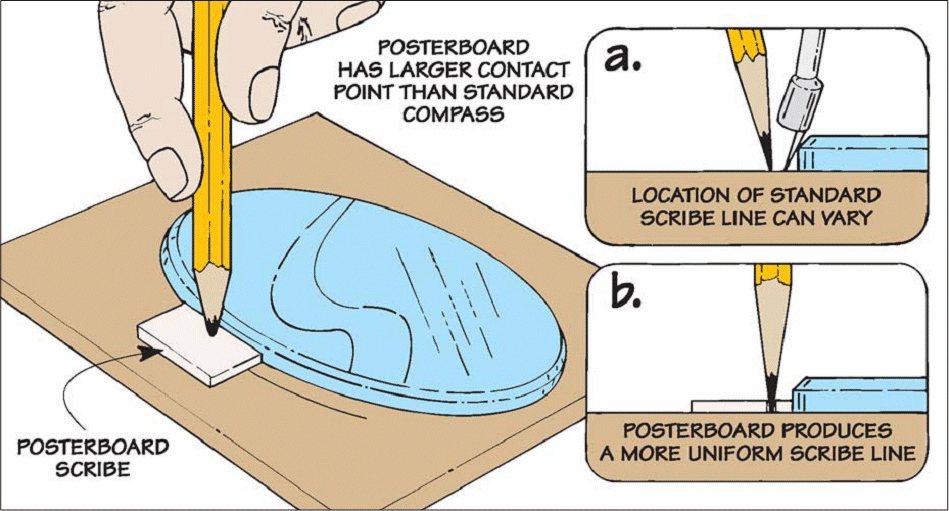 POSTERBOARD HAS LARGER CONTACT POINT THAN STANDARD COMPASS

POSTERBOARD SCRIBE

a.

LOCATION OF STANDARD SCRIBE LINE CAN VARY

b.

POSTERBOARD PRODUCES A MORE UNIFORM SCRIBE LINE