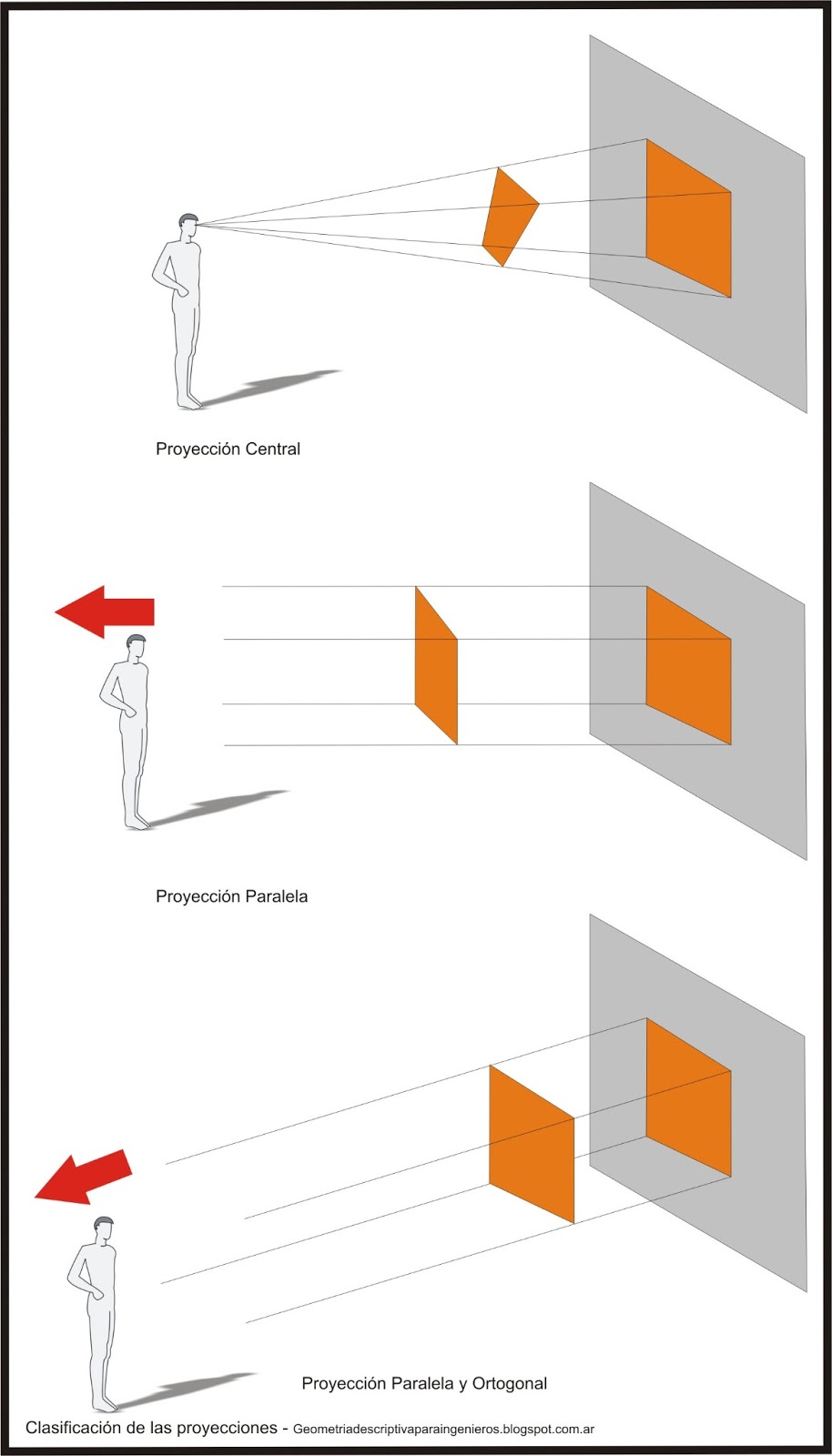 Proyección Central

Proyección Paralela

Proyección Paralela y Ortogonal

Clasificación de las proyecciones - Geometriadescriptivaparaingenieros.blogspot.com.ar