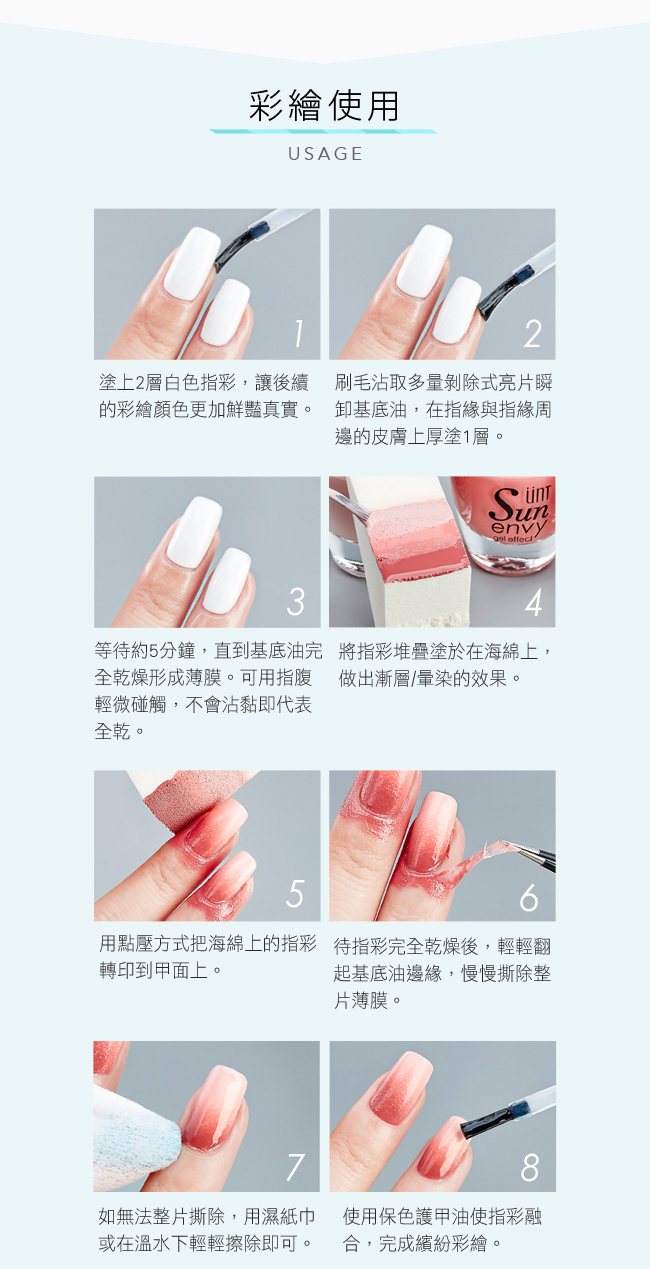 彩繪使用

USAGE

1

塗上2層白色指彩，讓後續的彩繪顏色更加鮮豔真實。

2

刷毛沾取多量剝除式亮片瞬卸基底油，在指緣與指緣周邊的皮膚上厚塗1層。

3

等待約5分鐘，直到基底油完全乾燥形成薄膜。可用指腹輕微碰觸，不會沾黏即代表全乾。

UNT
Sun envy
gel effect

4

將指彩堆疊塗於在海綿上，做出漸層/暈染的效果。

5

用點壓方式把海綿上的指彩轉印到甲面上。

6

待指彩完全乾燥後，輕輕翻起基底油邊緣，慢慢撕除整片薄膜。

7

如無法整片撕除，用濕紙巾或在溫水下輕輕擦除即可。

8

使用保色護甲油使指彩融合，完成繽紛彩繪。