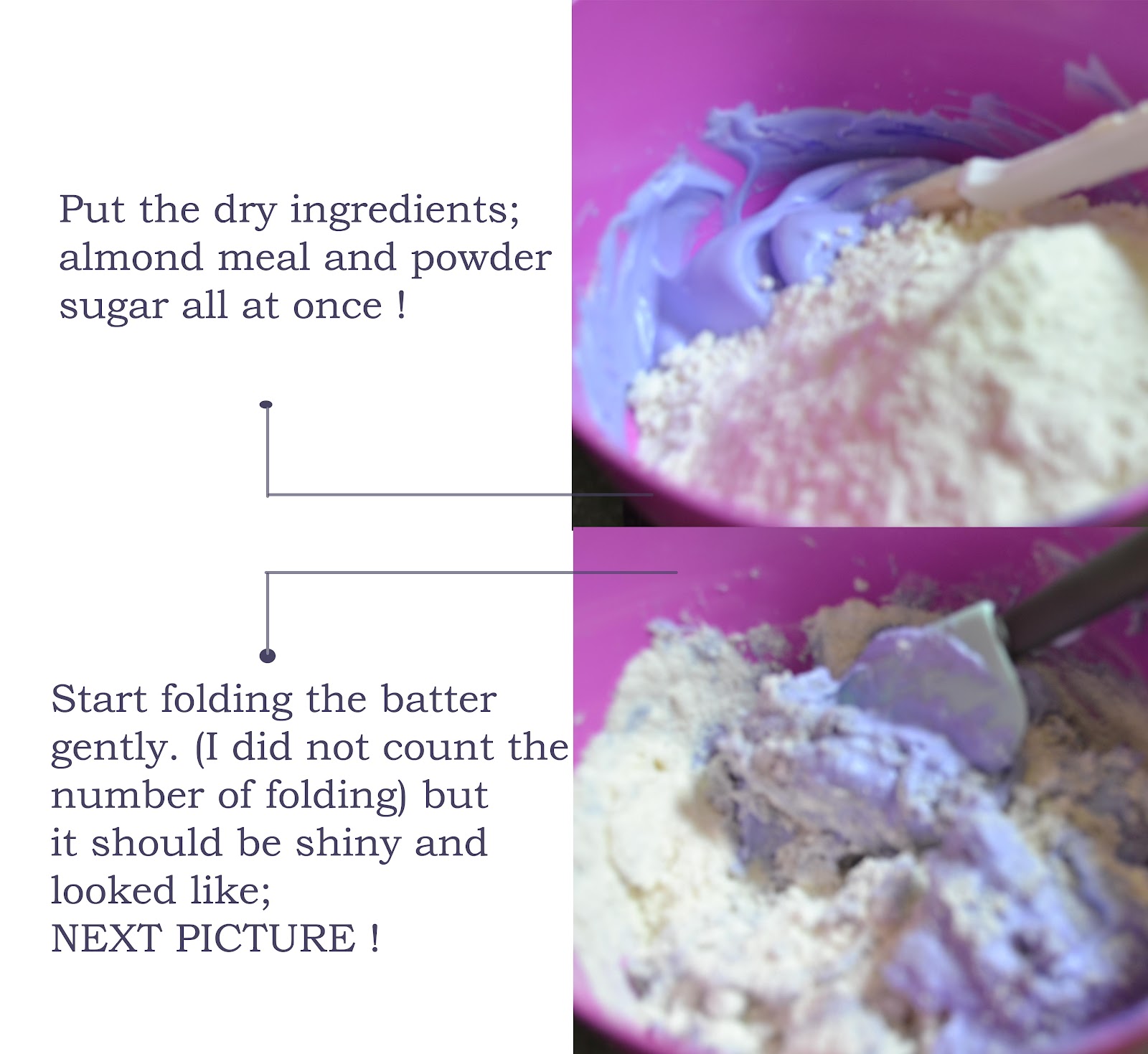 Put the dry ingredients; almond meal and powder sugar all at once !

Start folding the batter gently. (I did not count the number of folding) but it should be shiny and looked like;
NEXT PICTURE !