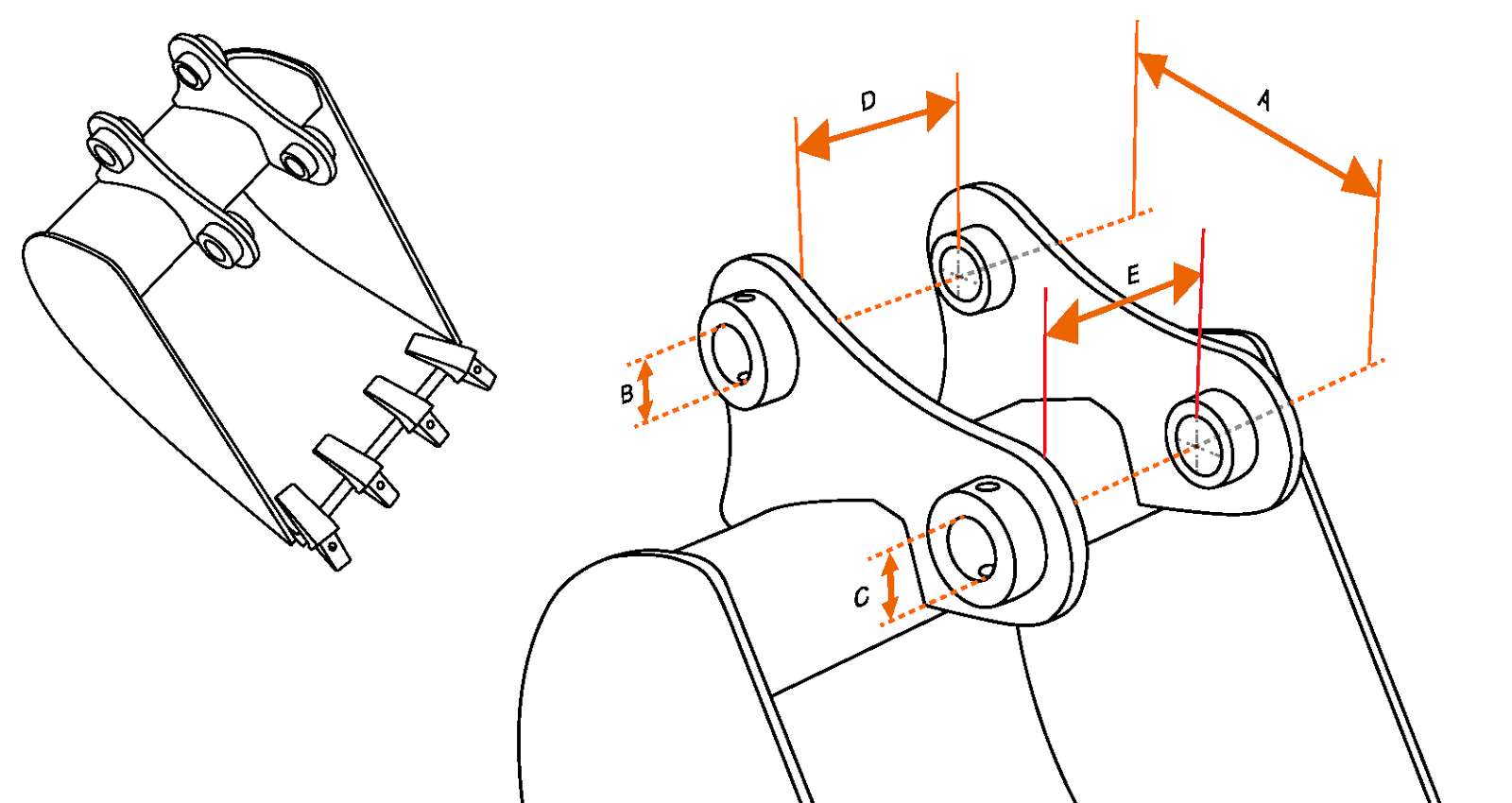 D
A
E
B
C