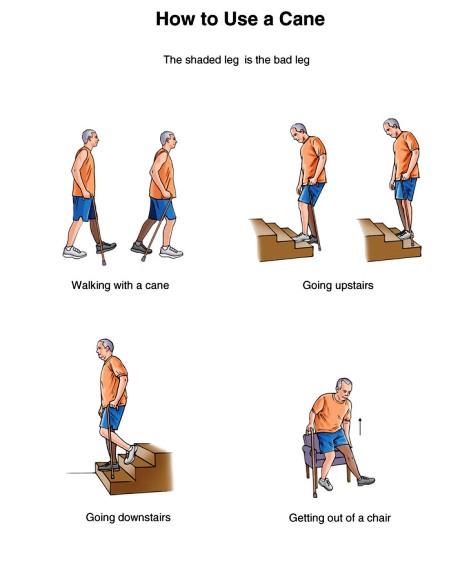 How to Use a Cane

The shaded leg is the bad leg

Walking with a cane

Going upstairs

Going downstairs

Getting out of a chair