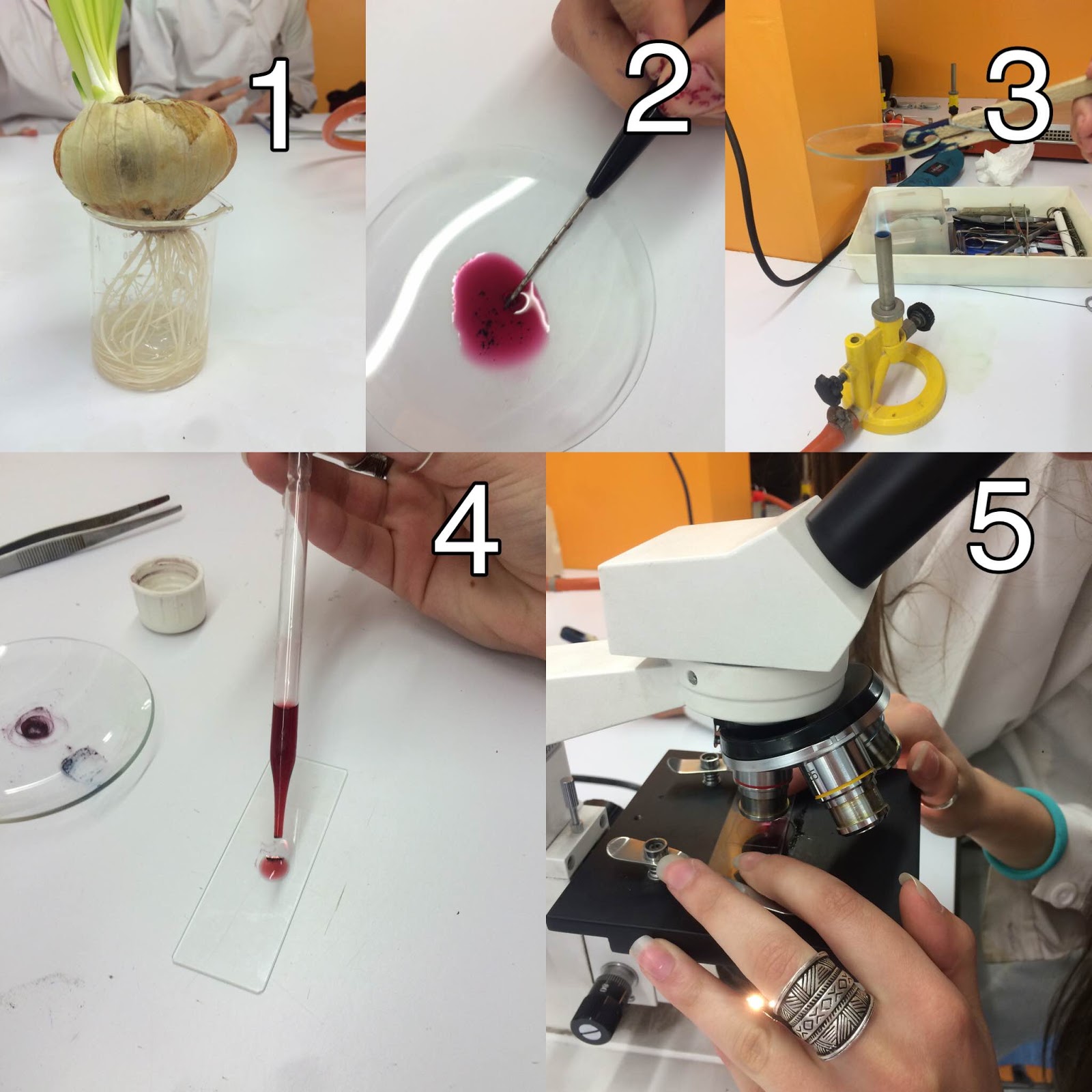 1

2

3

4

5