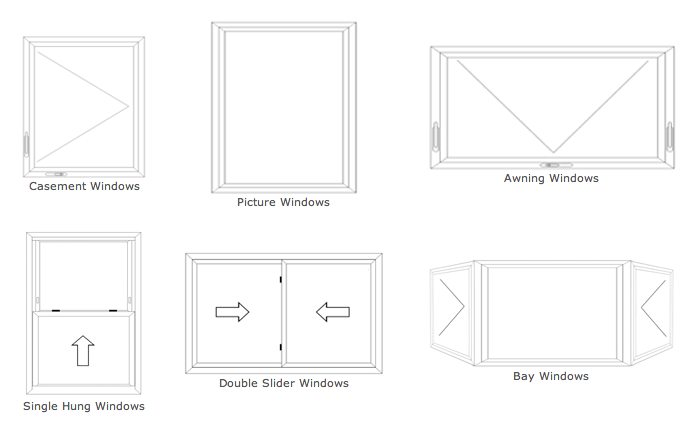 Casement Windows

Picture Windows

Awning Windows

Single Hung Windows

Double Slider Windows

Bay Windows