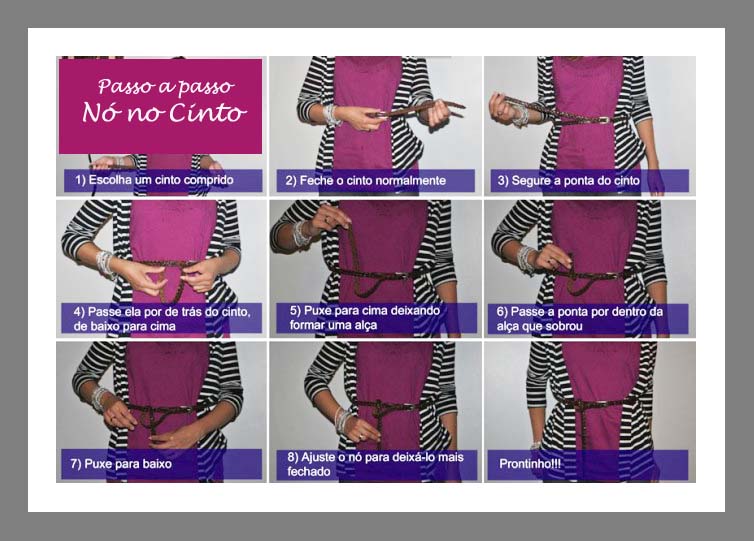 Passo a passo
Nó no Cinto

1) Escolha um cinto comprido

2) Feche o cinto normalmente

3) Segure a ponta do cinto

4) Passe ela por de trás do cinto, de baixo para cima

5) Puxe para cima deixando formar uma alça

6) Passe a ponta por dentro da alça que sobrou

7) Puxe para baixo

8) Ajuste o nó para deixá-lo mais fechado

Prontinho!!!