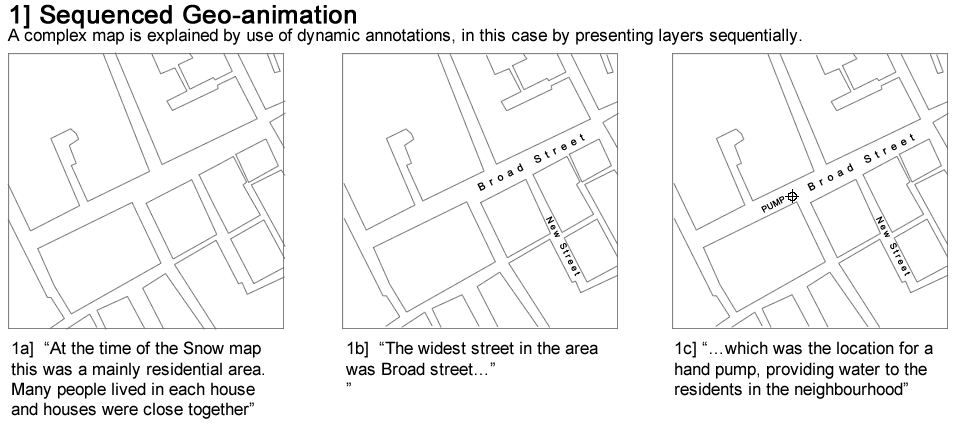 1] Sequenced Geo-animation
A complex map is explained by use of dynamic annotations, in this case by presenting layers sequentially.

Broad Street
New Street

PUMP
Broad Street
New Street

1a] "At the time of the Snow map this was a mainly residential area. Many people lived in each house and houses were close together"

1b] "The widest street in the area was Broad street…"
"

1c] "…which was the location for a hand pump, providing water to the residents in the neighbourhood"