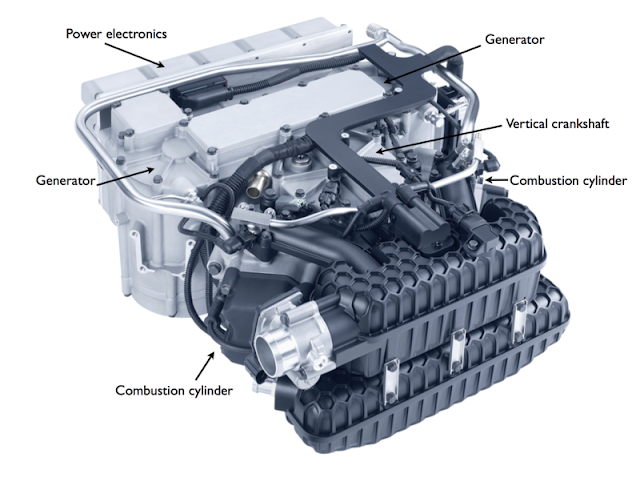 Power electronics

Generator

Vertical crankshaft

Generator

Combustion cylinder

Combustion cylinder