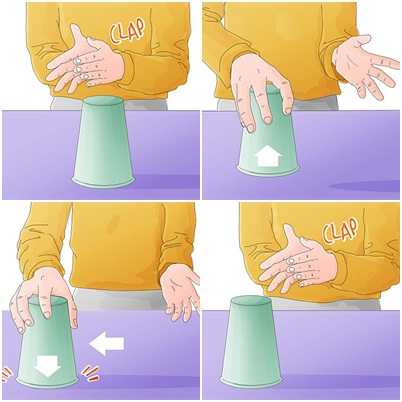 CLAP

CLAP