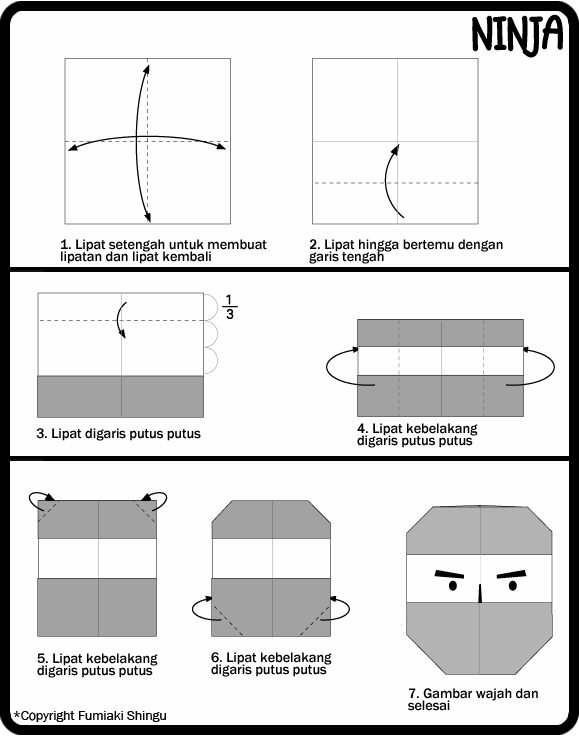 NINJA

1. Lipat setengah untuk membuat lipatan dan lipat kembali

2. Lipat hingga bertemu dengan garis tengah

$\frac{1}{3}$

3. Lipat digaris putus putus

4. Lipat kebelakang digaris putus putus

5. Lipat kebelakang digaris putus putus

6. Lipat kebelakang digaris putus putus

7. Gambar wajah dan selesai

*Copyright Fumiaki Shingu