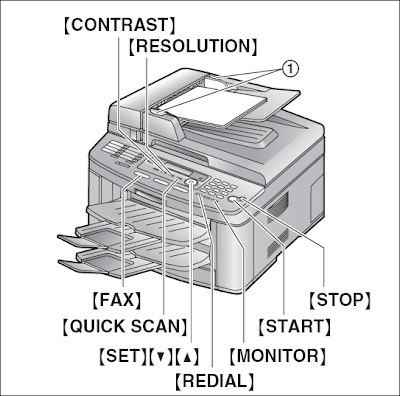 【CONTRAST】
【RESOLUTION】
①
【FAX】
【QUICK SCAN】
【SET】【▼】【▲】
【REDIAL】
【MONITOR】
【START】
【STOP】