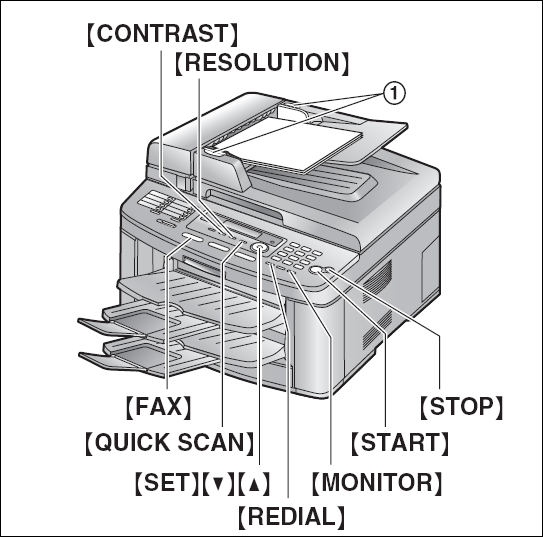 【CONTRAST】
【RESOLUTION】
①
【FAX】
【QUICK SCAN】
【SET】【▼】【▲】
【REDIAL】
【MONITOR】
【START】
【STOP】