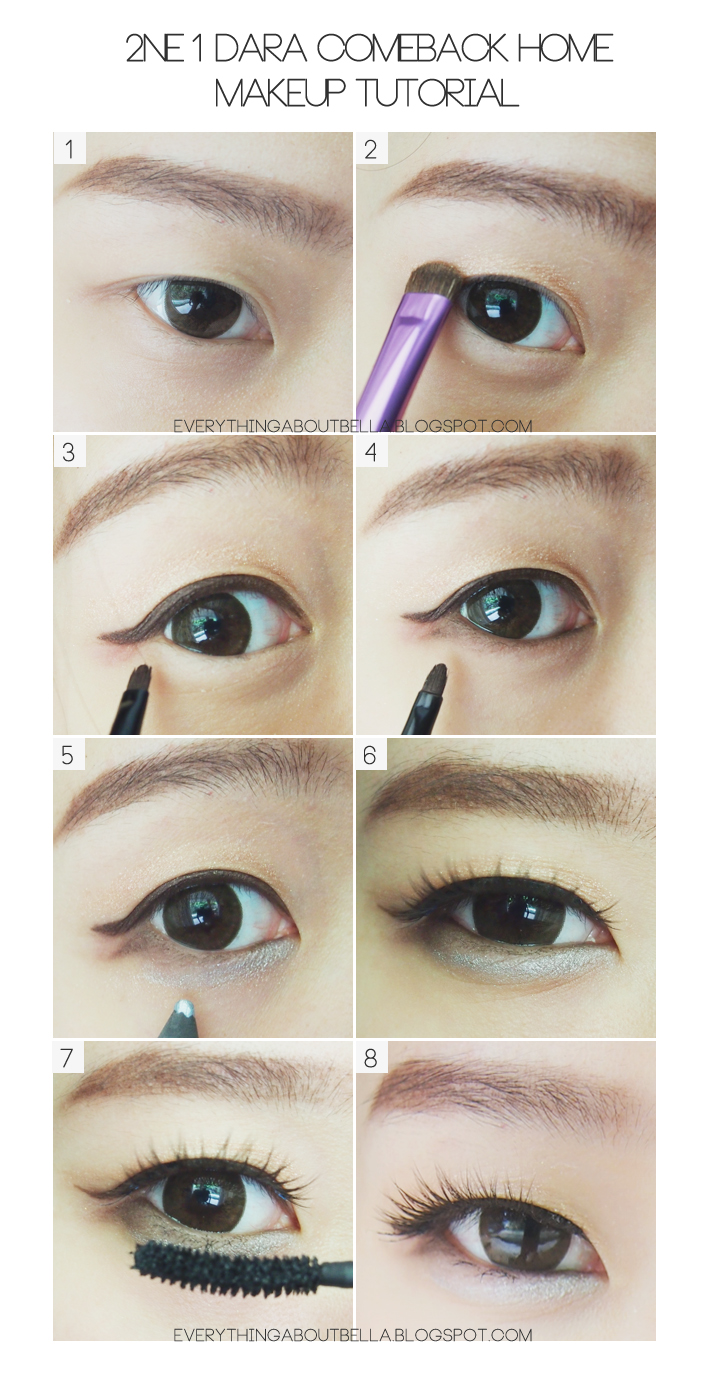 2NE1 DARA COMEBACK HOME MAKEUP TUTORIAL

1

2

EVERYTHINGABOUTBELLA.BLOGSPOT.COM

3

4

5

6

7

8

EVERYTHINGABOUTBELLA.BLOGSPOT.COM