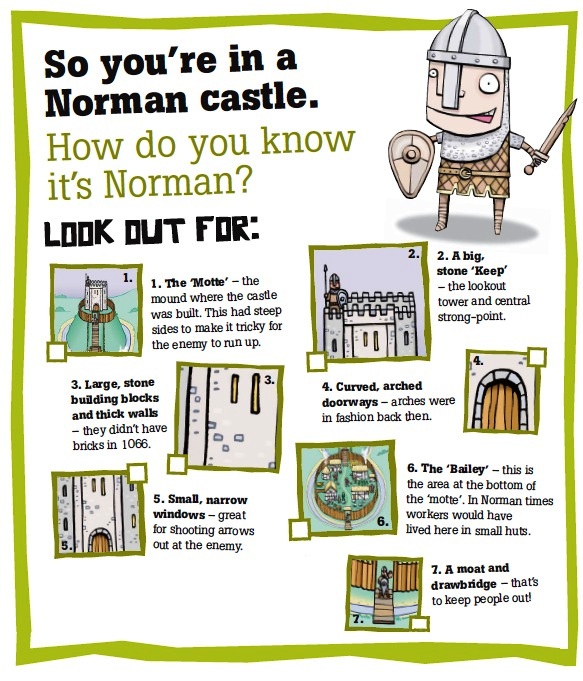 So you're in a Norman castle.

How do you know it's Norman?

LOOK OUT FOR:

1.

1. The 'Motte' – the mound where the castle was built. This had steep sides to make it tricky for the enemy to run up.

2.

2. A big, stone 'Keep' – the lookout tower and central strong-point.

3. Large, stone building blocks and thick walls – they didn't have bricks in 1066.

3.

4. Curved, arched doorways – arches were in fashion back then.

4.

5.

5. Small, narrow windows – great for shooting arrows out at the enemy.

6.

6. The 'Bailey' – this is the area at the bottom of the 'motte'. In Norman times workers would have lived here in small huts.

7.

7. A moat and drawbridge – that's to keep people out!